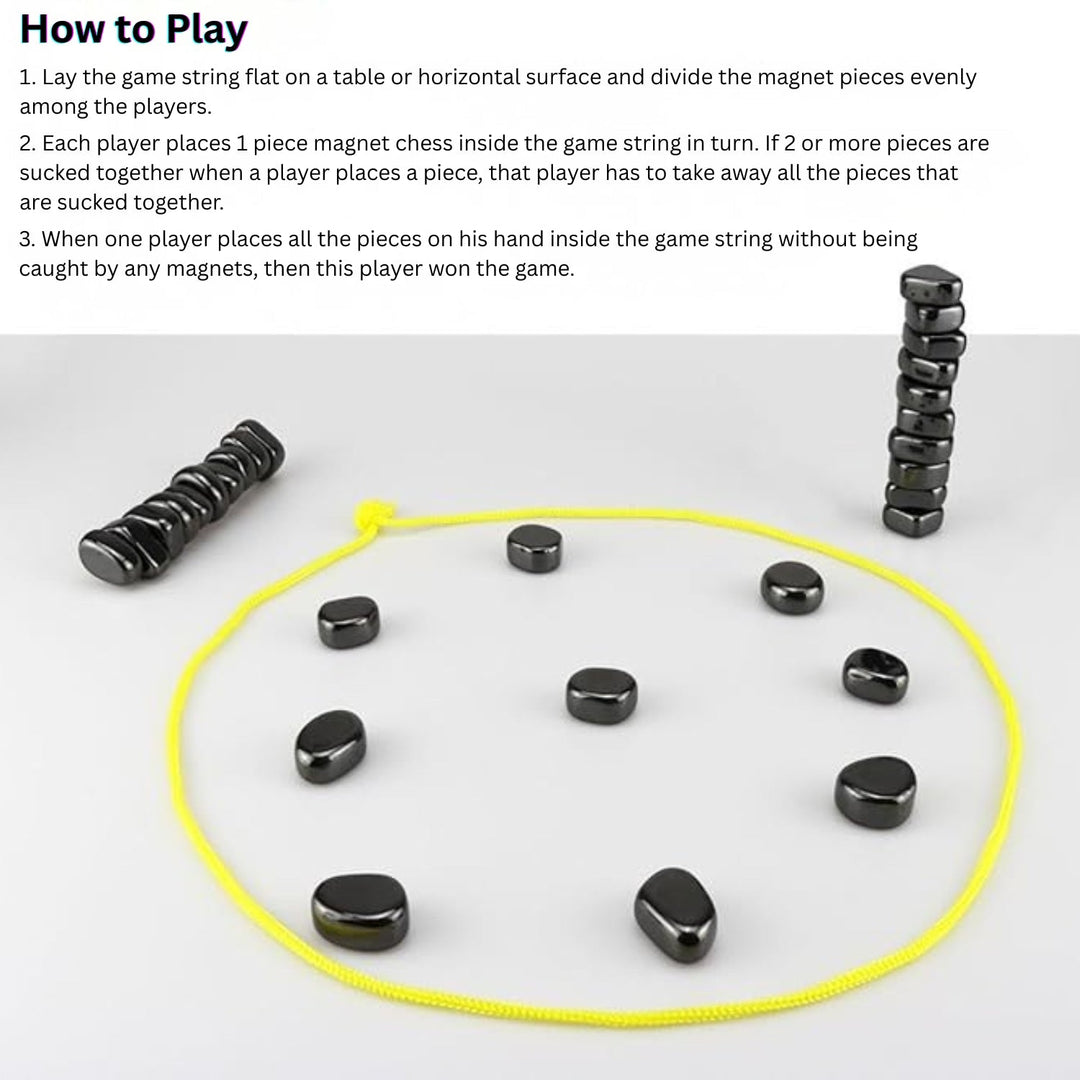 How to Play

1. Lay the game string flat on a table or horizontal surface and divide the magnet pieces evenly among the players.

2. Each player places 1 piece magnet chess inside the game string in turn. If 2 or more pieces are sucked together when a player places a piece, that player has to take away all the pieces that are sucked together.

3. When one player places all the pieces on his hand inside the game string without being caught by any magnets, then this player won the game.